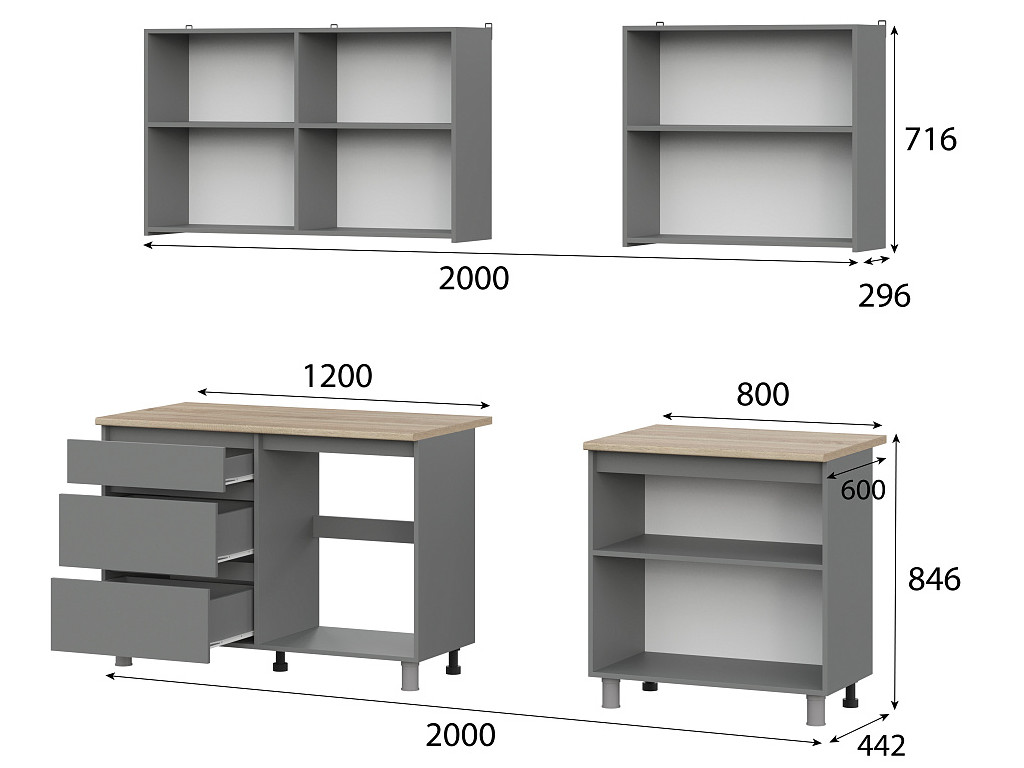 716
2000
296
1200
800
600
846
2000
442